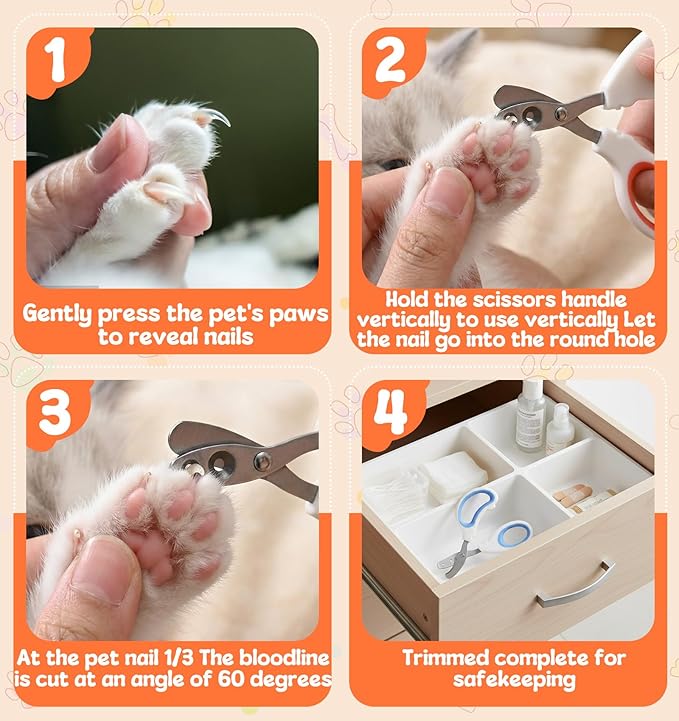 1

Gently press the pet's paws to reveal nails

2

Hold the scissors handle vertically to use vertically Let the nail go into the round hole

3

At the pet nail 1/3 The bloodline is cut at an angle of 60 degrees

4

Trimmed complete for safekeeping