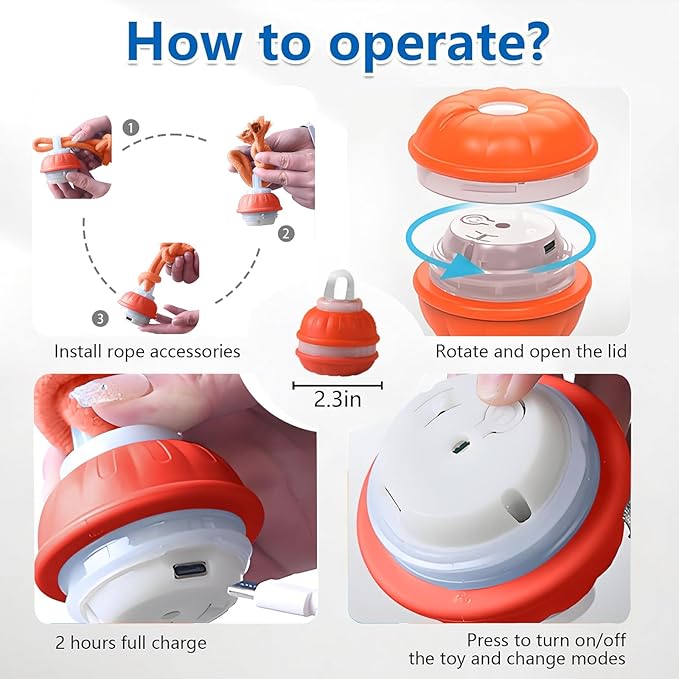 How to operate?

1

2

3

Install rope accessories

Rotate and open the lid

2.3in

2 hours full charge

Press to turn on/off the toy and change modes