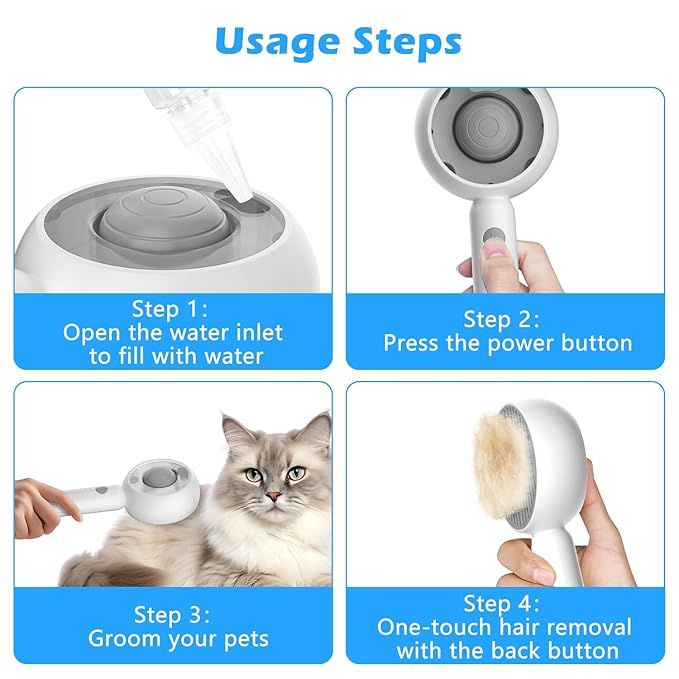 Usage Steps

Step 1:
Open the water inlet to fill with water

Step 2:
Press the power button

Step 3:
Groom your pets

Step 4:
One-touch hair removal with the back button