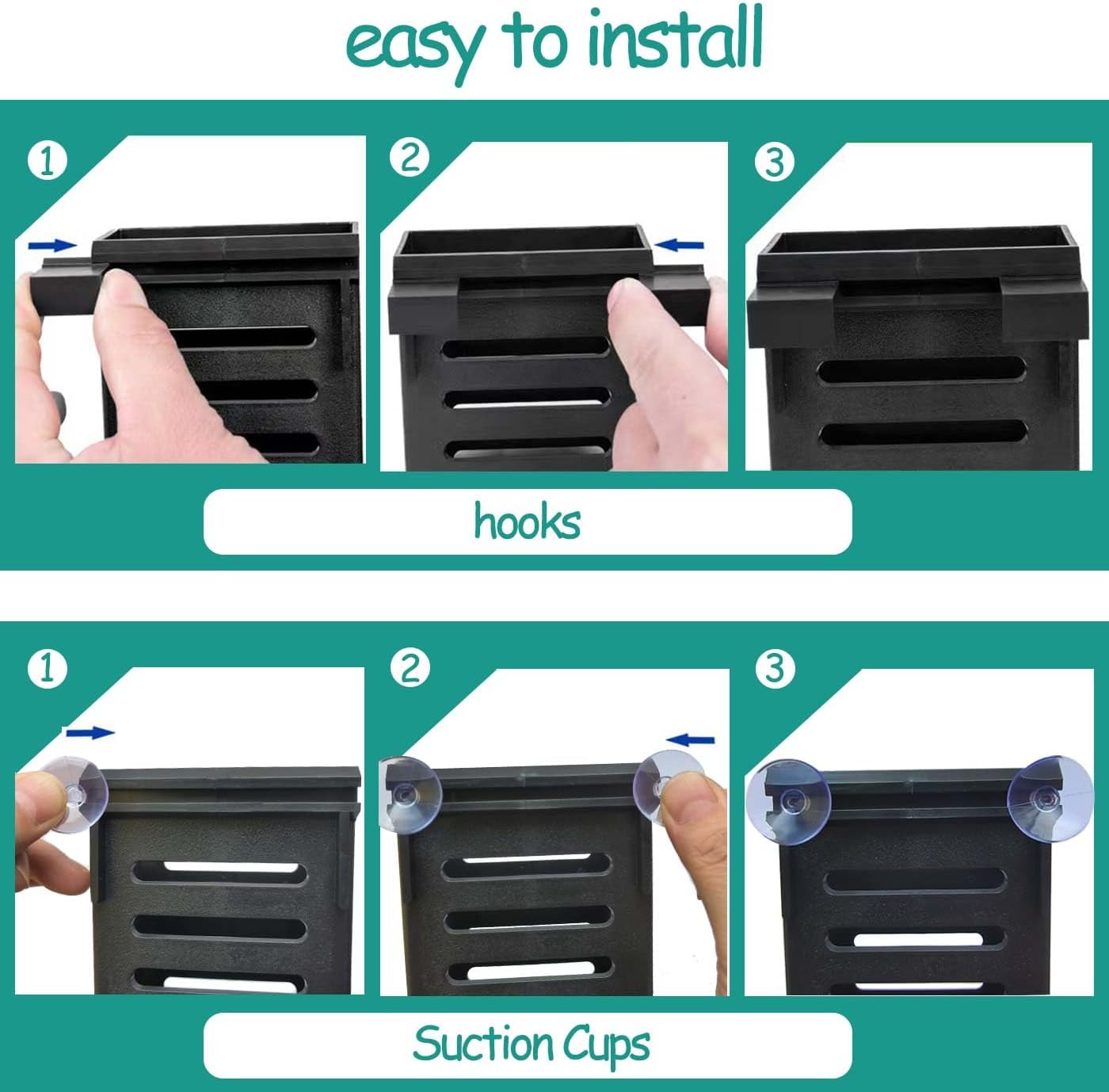 easy to install

1

2

3

hooks

1

2

3

Suction Cups