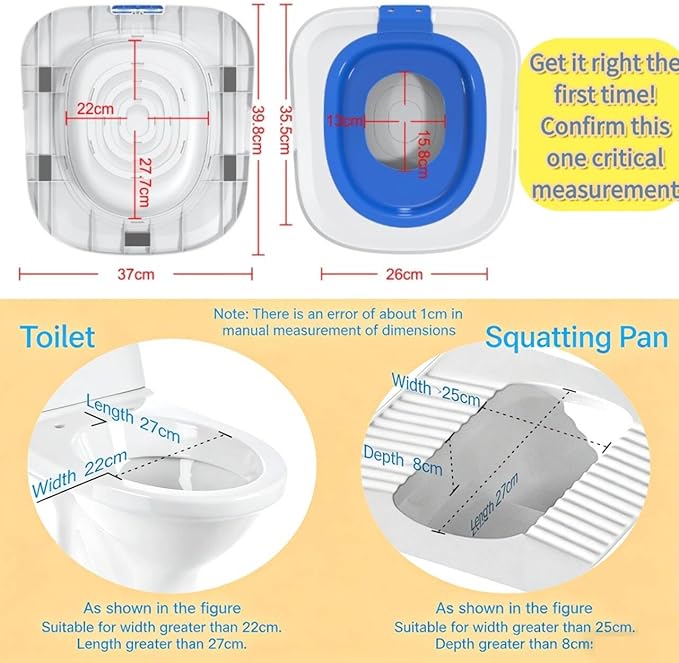 22cm

27.7cm

39.8cm

37cm

35.5cm

13cm

15.8cm

26cm

Get it right the first time! Confirm this one critical measurement

Note: There is an error of about 1cm in manual measurement of dimensions

Toilet

Length 27cm

Width 22cm

As shown in the figure
Suitable for width greater than 22cm.
Length greater than 27cm.

Squatting Pan

Width 25cm

Depth 8cm

Length 27cm

As shown in the figure
Suitable for width greater than 25cm.
Depth greater than 8cm: