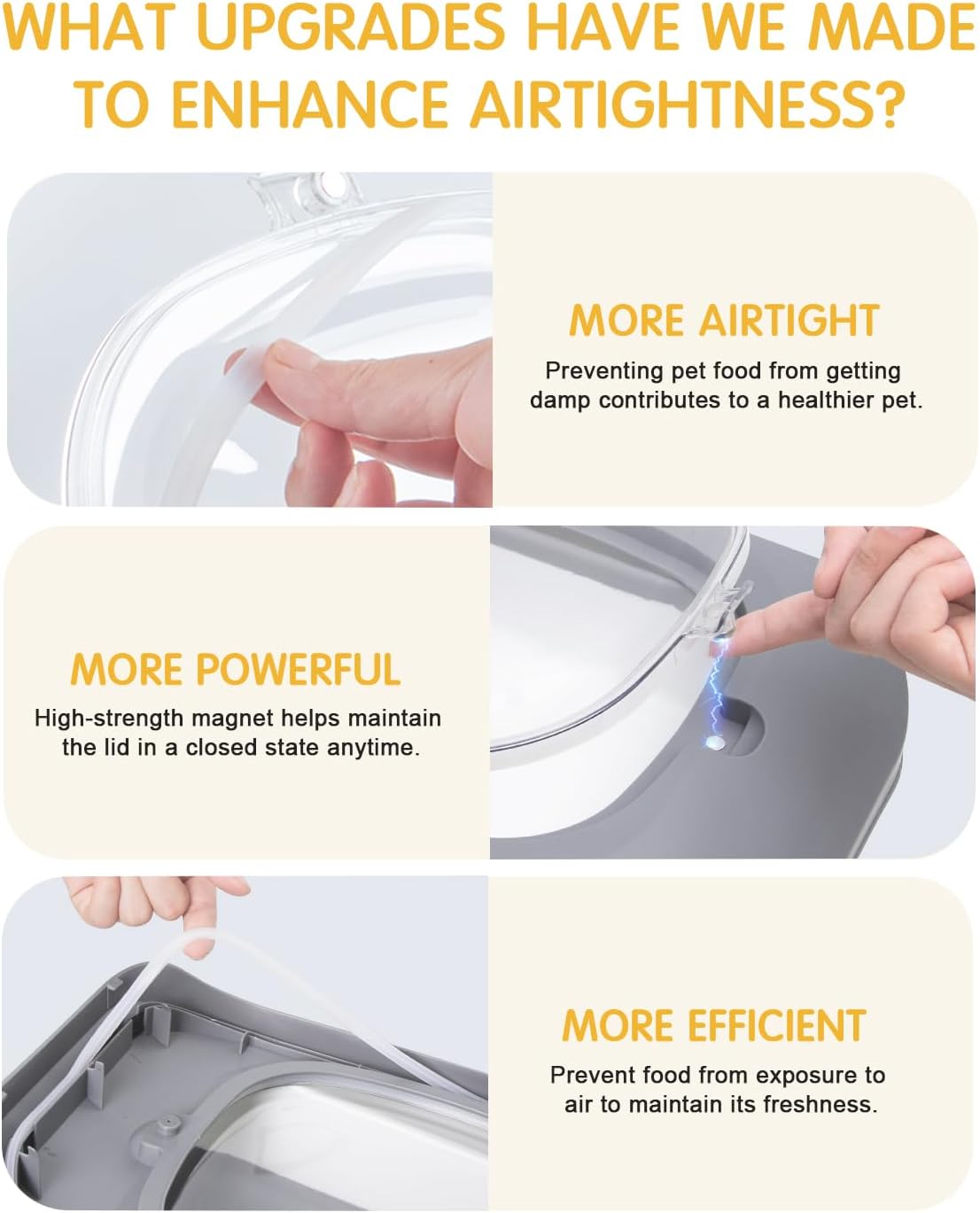 WHAT UPGRADES HAVE WE MADE TO ENHANCE AIRTIGHTNESS?

MORE AIRTIGHT
Preventing pet food from getting damp contributes to a healthier pet.

MORE POWERFUL
High-strength magnet helps maintain the lid in a closed state anytime.

MORE EFFICIENT
Prevent food from exposure to air to maintain its freshness.