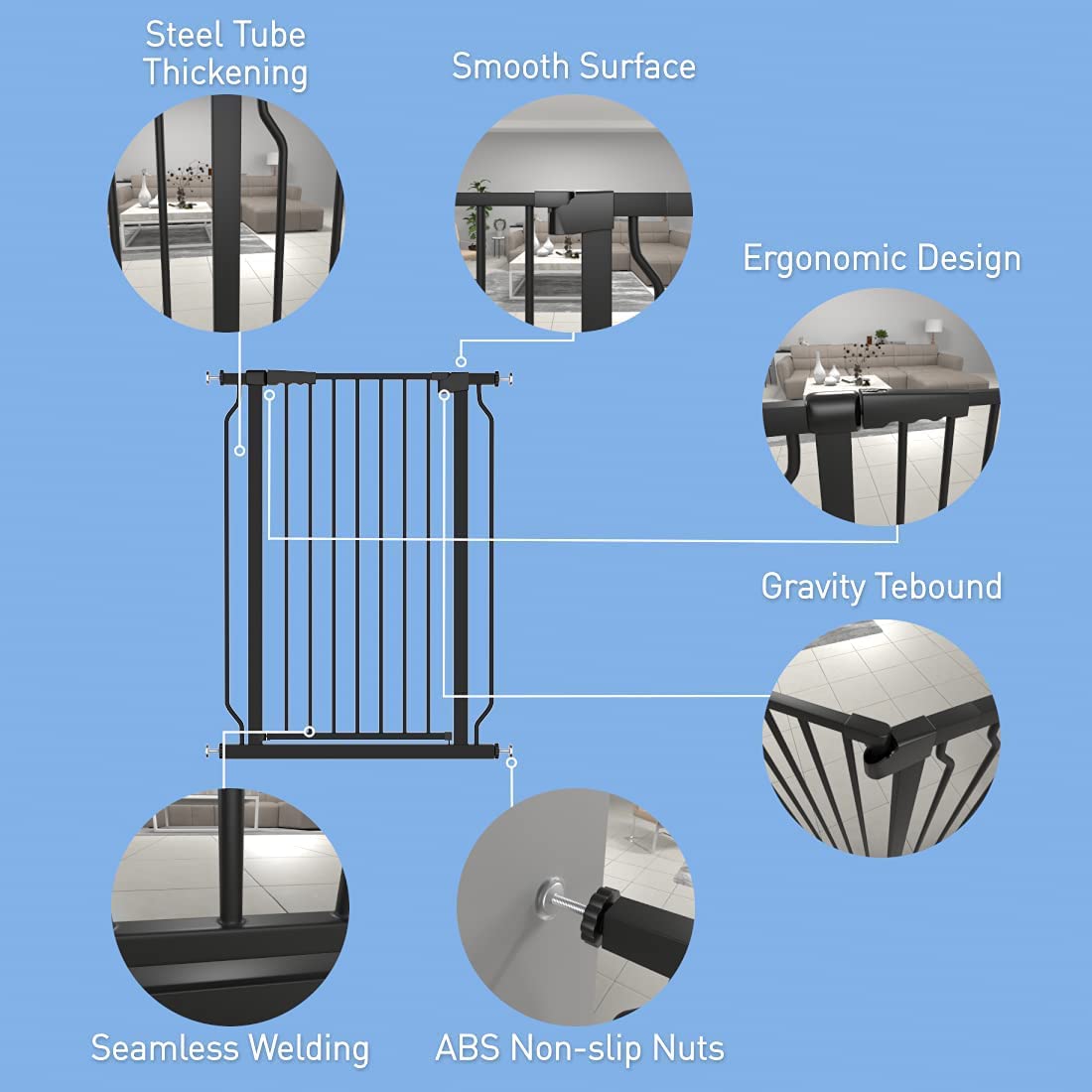 Steel Tube Thickening

Smooth Surface

Ergonomic Design

Gravity Tebound

Seamless Welding

ABS Non-slip Nuts