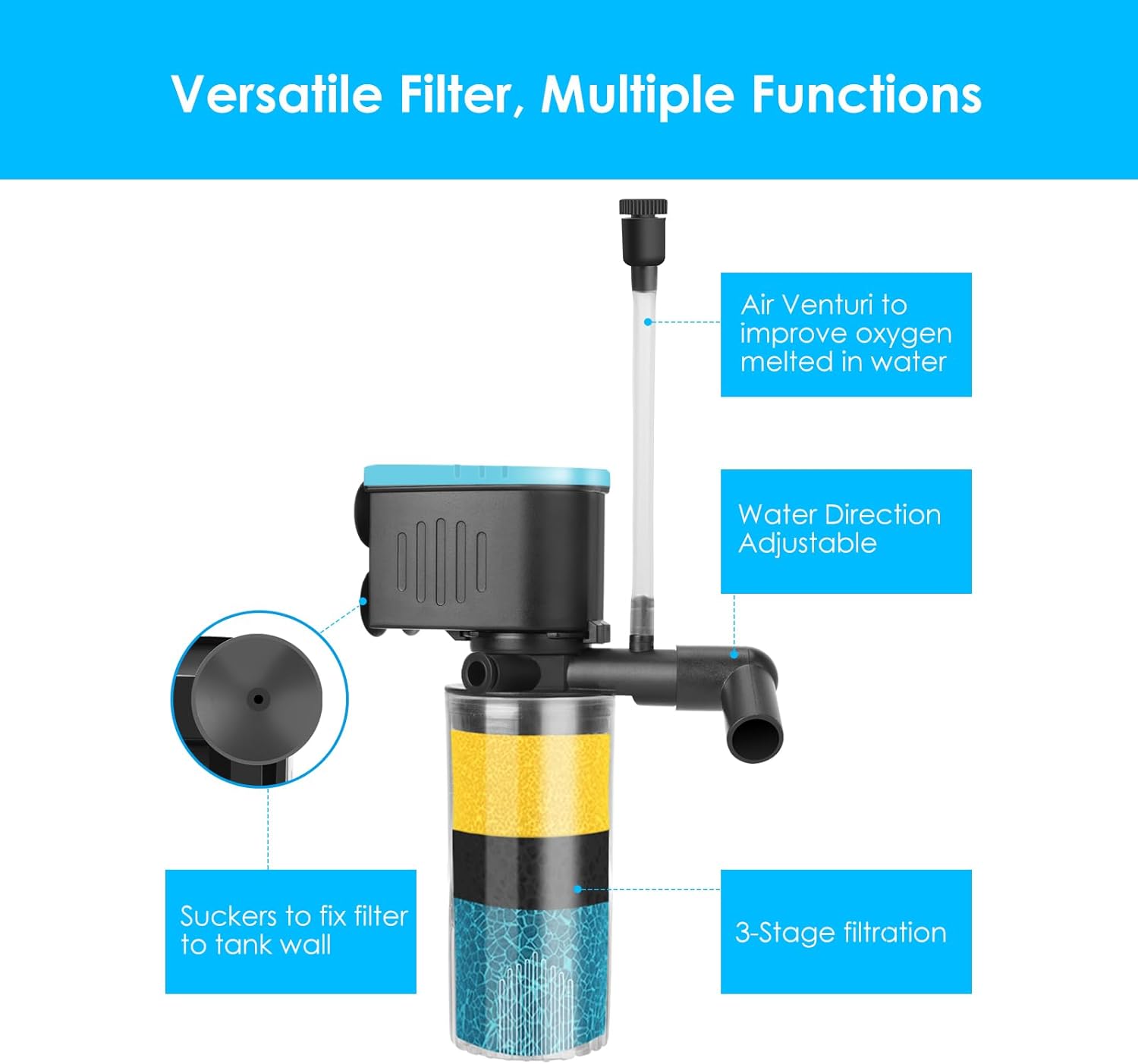 Versatile Filter, Multiple Functions

Air Venturi to improve oxygen melted in water

Water Direction Adjustable

Suckers to fix filter to tank wall

3-Stage filtration