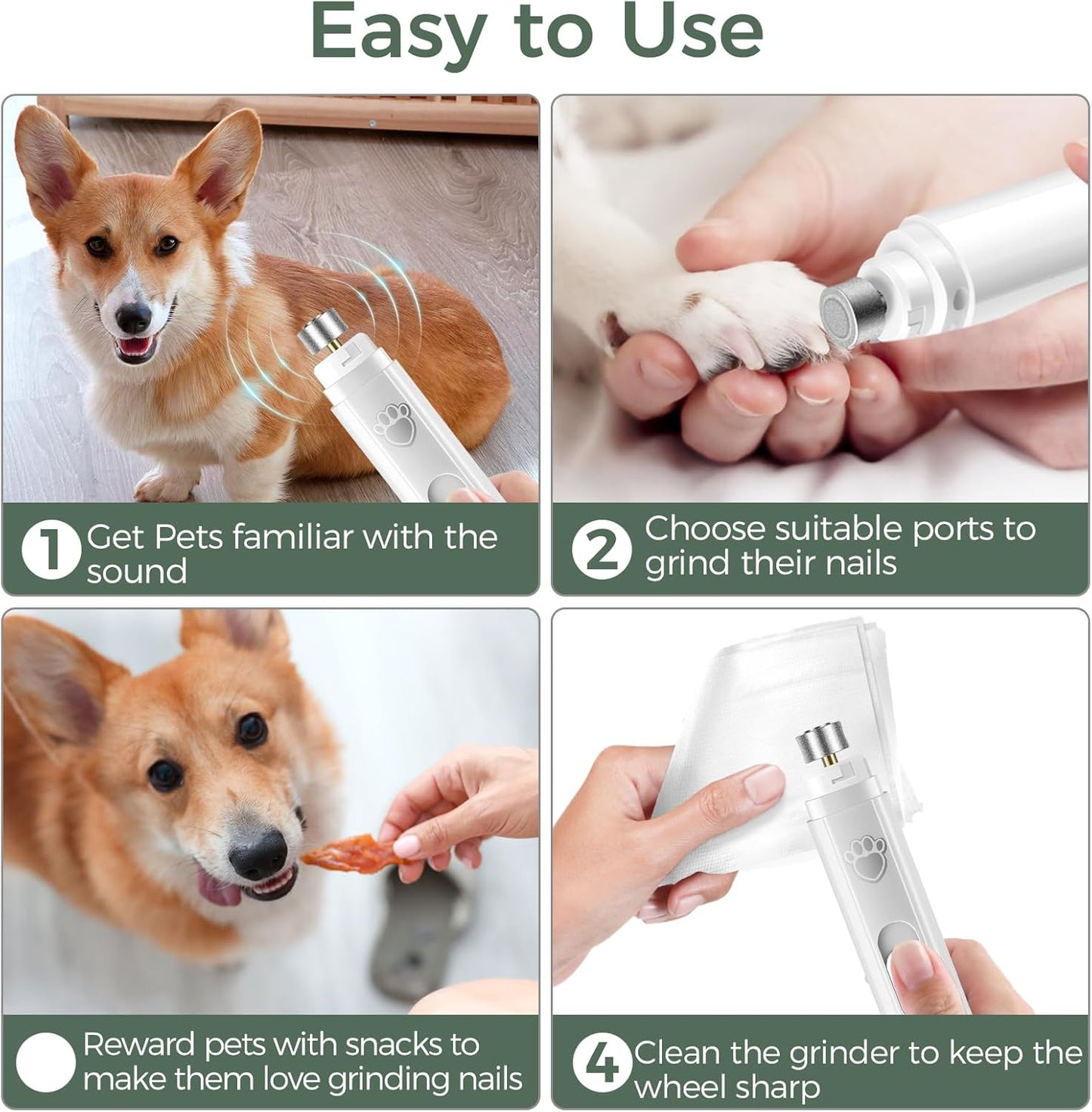 Easy to Use

1 Get Pets familiar with the sound

2 Choose suitable ports to grind their nails

Reward pets with snacks to make them love grinding nails

4 Clean the grinder to keep the wheel sharp