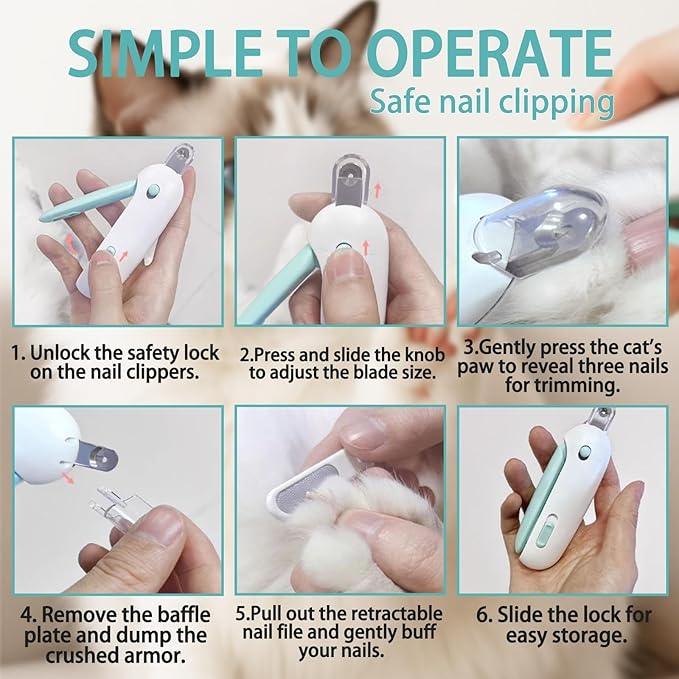 SIMPLE TO OPERATE
Safe nail clipping

1. Unlock the safety lock on the nail clippers.

2.Press and slide the knob to adjust the blade size.

3.Gently press the cat's paw to reveal three nails for trimming.

4. Remove the baffle plate and dump the crushed armor.

5.Pull out the retractable nail file and gently buff your nails.

6. Slide the lock for easy storage.