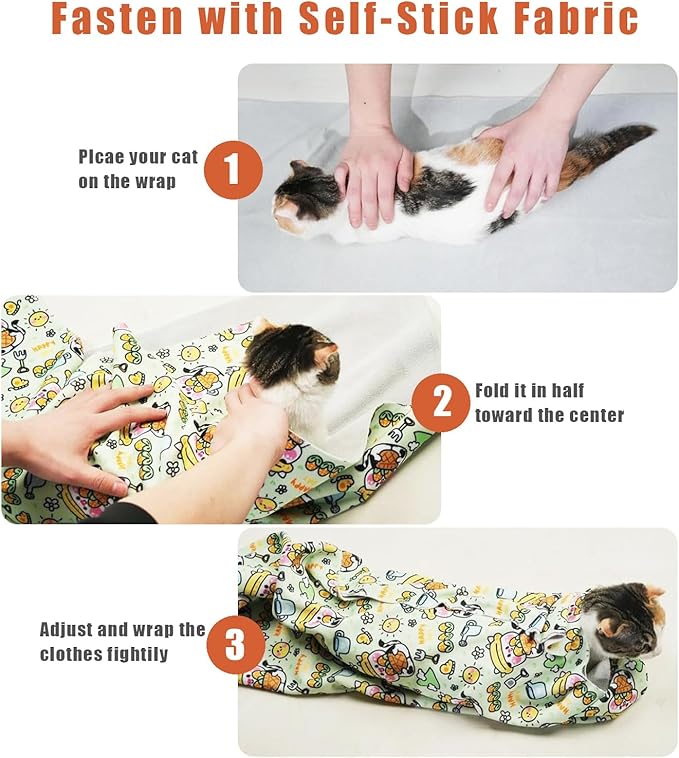 Fasten with Self-Stick Fabric

Plcae your cat on the wrap

1

2

Fold it in half toward the center

Adjust and wrap the clothes fightily

3