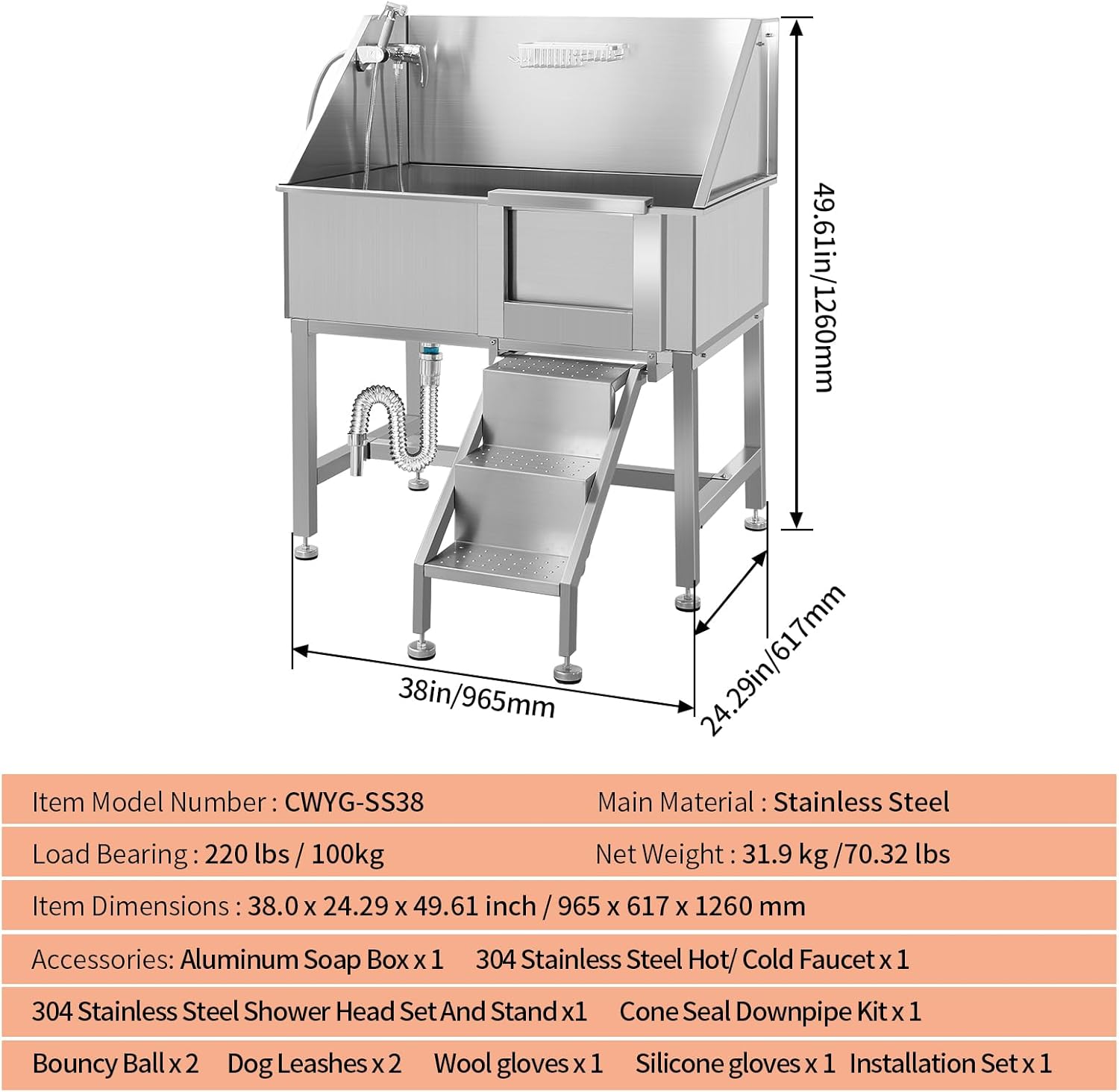 49.61in/1260mm

38in/965mm

24.29in/617mm

Item Model Number : CWYG-SS38 Main Material : Stainless Steel

Load Bearing : 220 lbs / 100kg Net Weight : 31.9 kg /70.32 lbs

Item Dimensions : 38.0 x 24.29 x 49.61 inch / 965 x 617 x 1260 mm

Accessories: Aluminum Soap Box x 1 304 Stainless Steel Hot/ Cold Faucet x 1

304 Stainless Steel Shower Head Set And Stand x1 Cone Seal Downpipe Kit x 1

Bouncy Ball x 2 Dog Leashes x 2 Wool gloves x 1 Silicone gloves x 1 Installation Set x 1