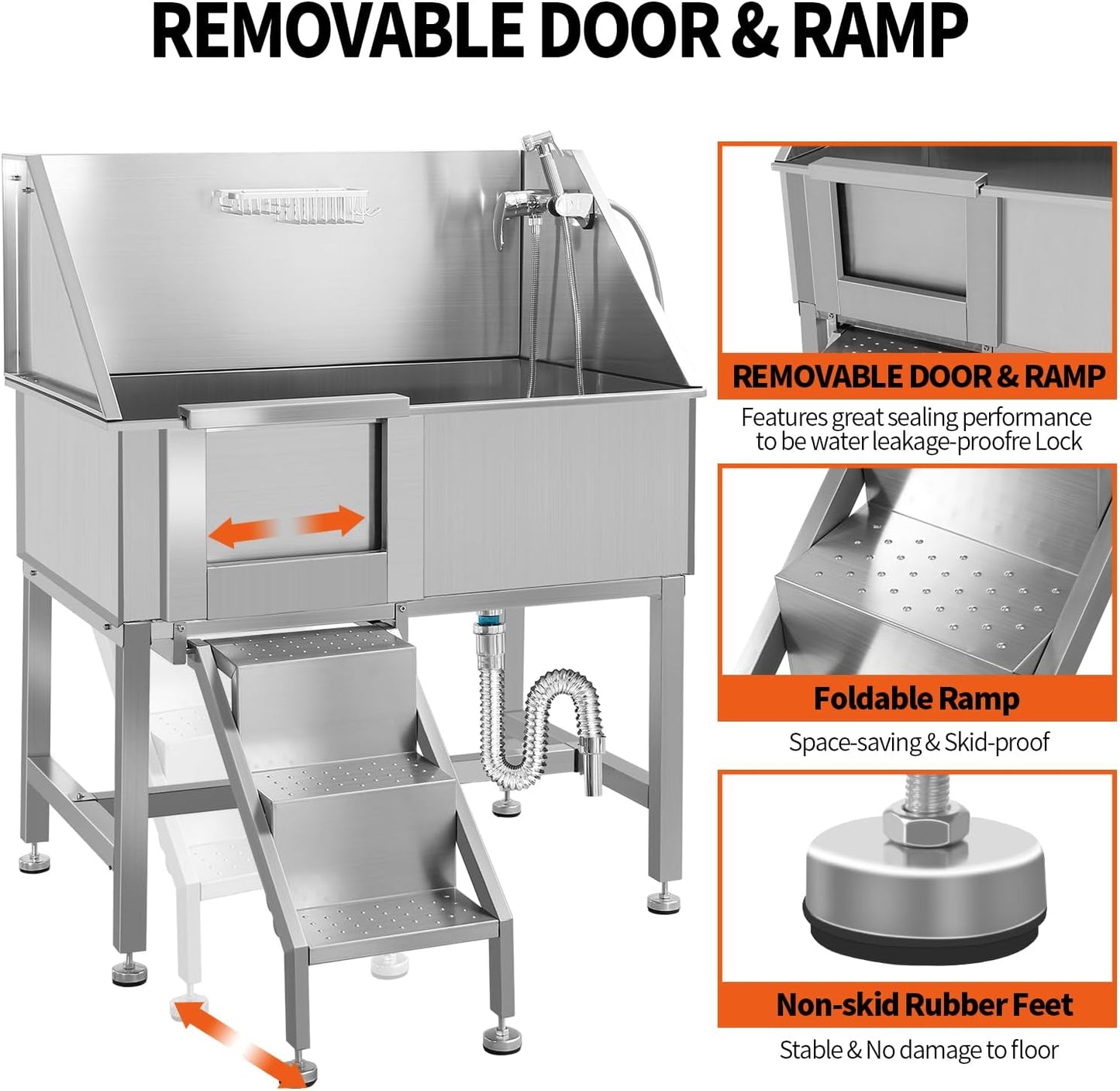 REMOVABLE DOOR & RAMP

REMOVABLE DOOR & RAMP

Features great sealing performance to be water leakage-proofre Lock

Foldable Ramp

Space-saving & Skid-proof

Non-skid Rubber Feet

Stable & No damage to floor