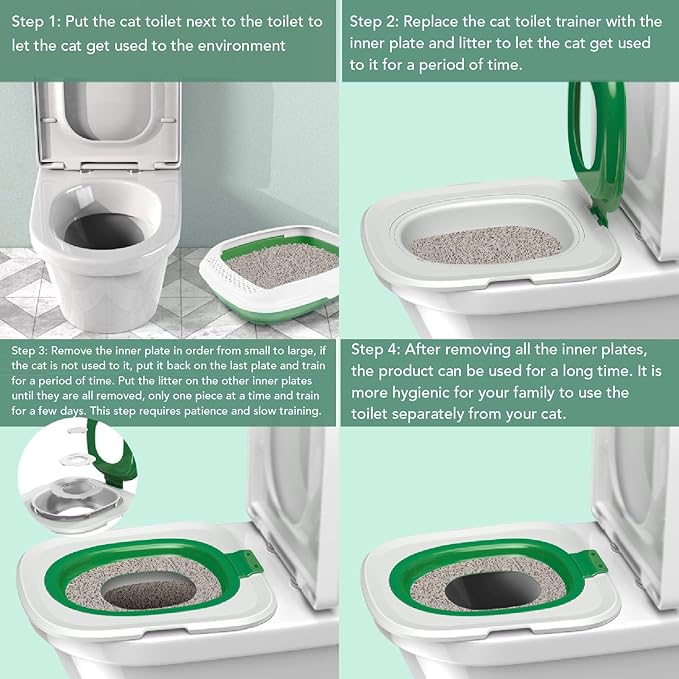 Step 1: Put the cat toilet next to the toilet to let the cat get used to the environment

Step 2: Replace the cat toilet trainer with the inner plate and litter to let the cat get used to it for a period of time.

Step 3: Remove the inner plate in order from small to large, if the cat is not used to it, put it back on the last plate and train for a period of time. Put the litter on the other inner plates until they are all removed, only one piece at a time and train for a few days. This step requires patience and slow training.

Step 4: After removing all the inner plates, the product can be used for a long time. It is more hygienic for your family to use the toilet separately from your cat.