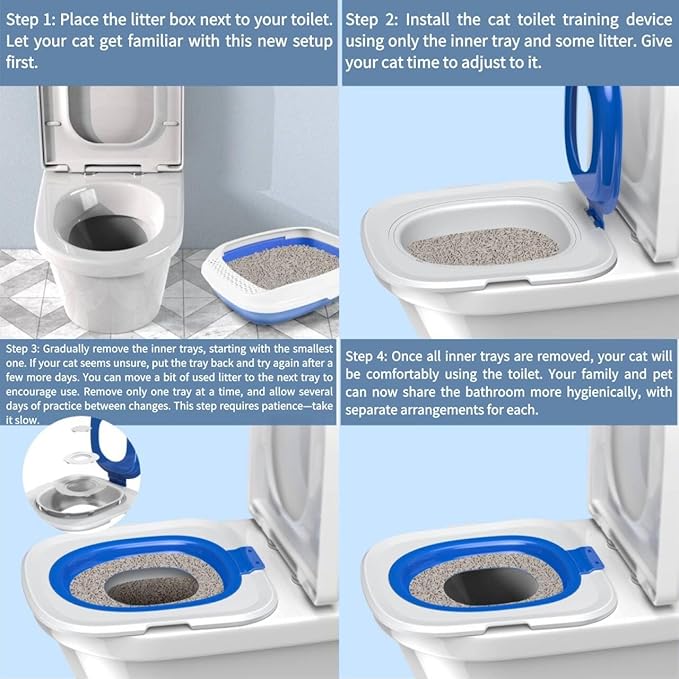 Step 1: Place the litter box next to your toilet. Let your cat get familiar with this new setup first.

Step 2: Install the cat toilet training device using only the inner tray and some litter. Give your cat time to adjust to it.

Step 3: Gradually remove the inner trays, starting with the smallest one. If your cat seems unsure, put the tray back and try again after a few more days. You can move a bit of used litter to the next tray to encourage use. Remove only one tray at a time, and allow several days of practice between changes. This step requires patience—take it slow.

Step 4: Once all inner trays are removed, your cat will be comfortably using the toilet. Your family and pet can now share the bathroom more hygienically, with separate arrangements for each.