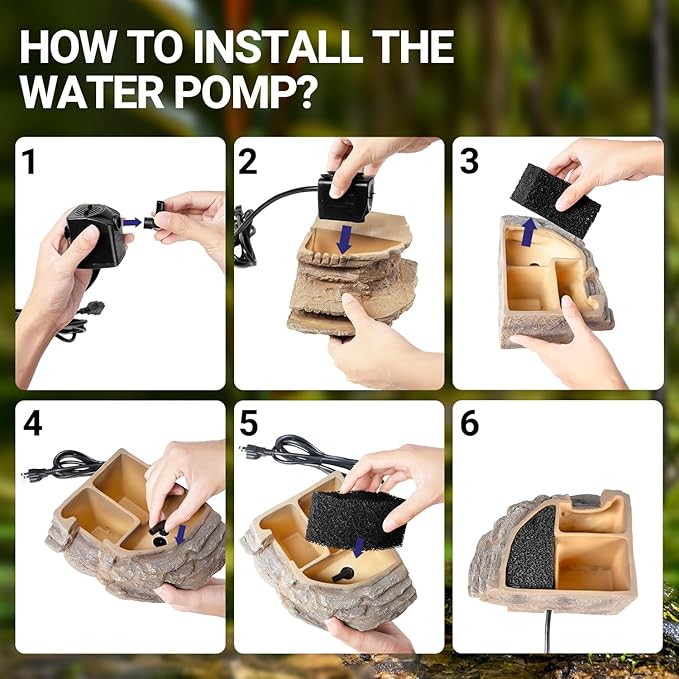 HOW TO INSTALL THE WATER POMP?

1

2

3

4

5

6