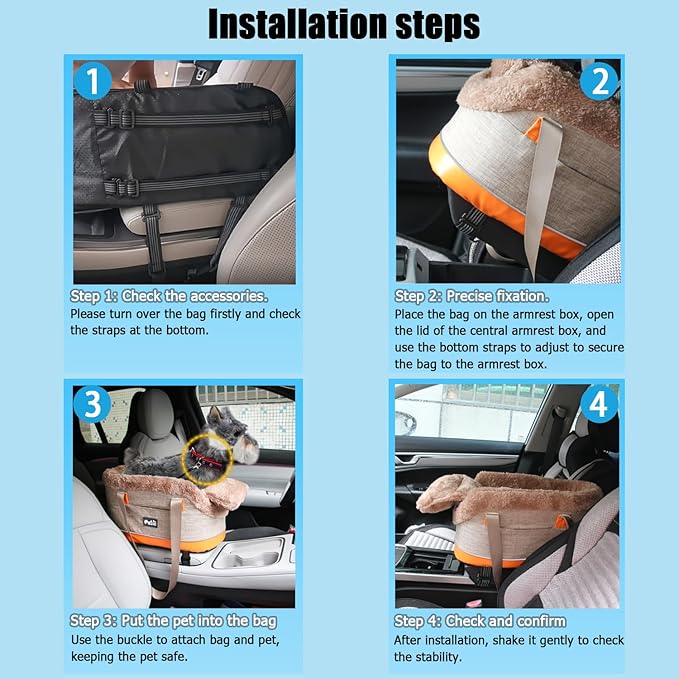 Installation steps

1

Step 1: Check the accessories.
Please turn over the bag firstly and check the straps at the bottom.

2

Step 2: Precise fixation.
Place the bag on the armrest box, open the lid of the central armrest box, and use the bottom straps to adjust to secure the bag to the armrest box.

3

Step 3: Put the pet into the bag
Use the buckle to attach bag and pet, keeping the pet safe.

4

Step 4: Check and confirm
After installation, shake it gently to check the stability.