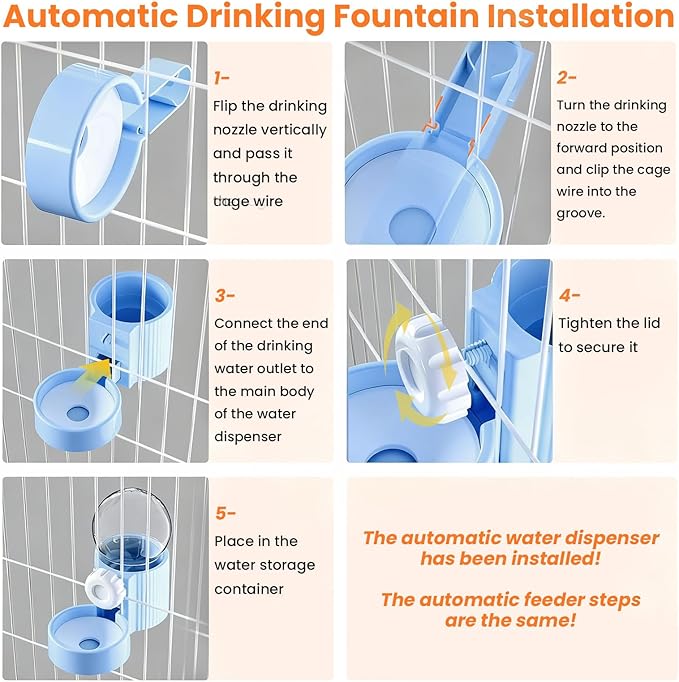 Automatic Drinking Fountain Installation

1-
Flip the drinking nozzle vertically and pass it through the cage wire

2-
Turn the drinking nozzle to the forward position and clip the cage wire into the groove.

3-
Connect the end of the drinking water outlet to the main body of the water dispenser

4-
Tighten the lid to secure it

5-
Place in the water storage container

The automatic water dispenser has been installed!

The automatic feeder steps are the same!