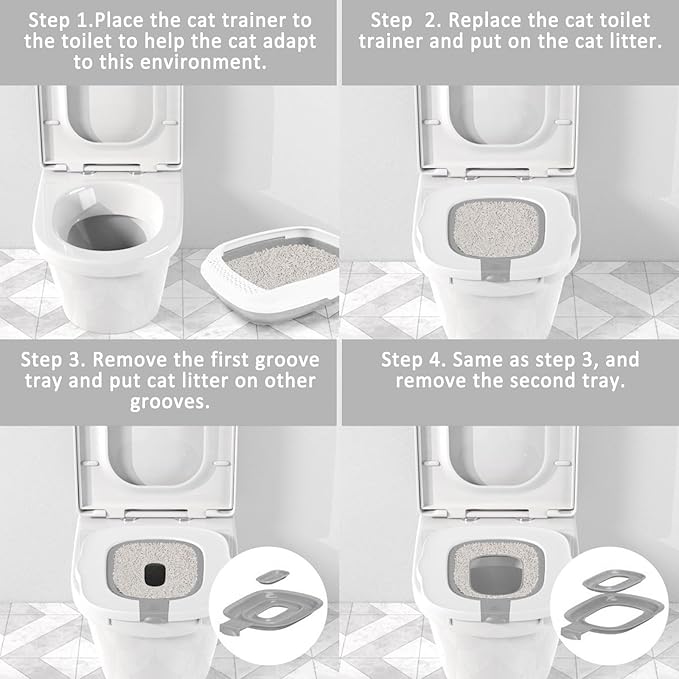 Step 1.Place the cat trainer to the toilet to help the cat adapt to this environment.

Step  2. Replace the cat toilet trainer and put on the cat litter.

Step 3. Remove the first groove tray and put cat litter on other grooves.

Step 4. Same as step 3, and remove the second tray.