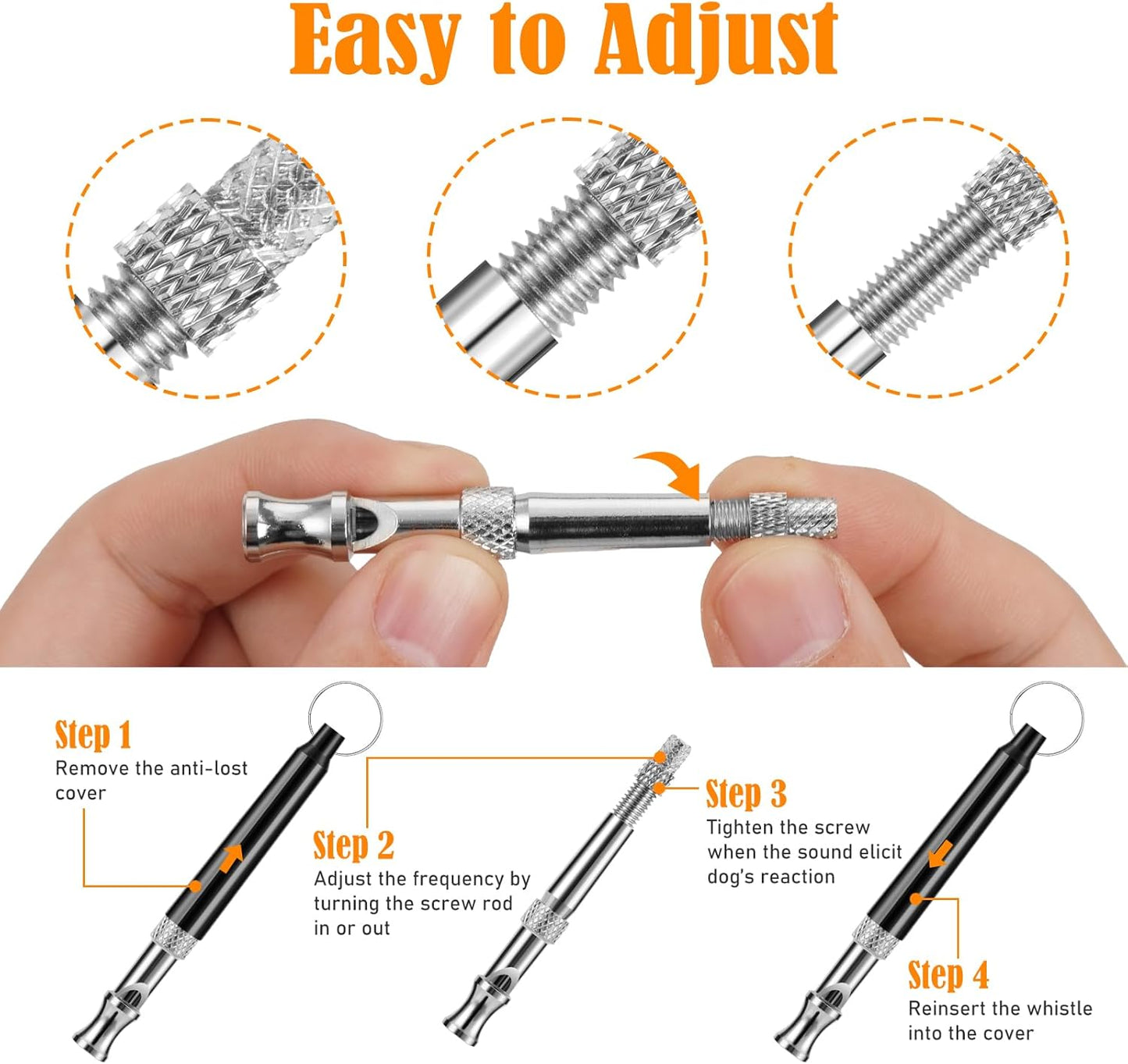 Easy to Adjust

Step 1
Remove the anti-lost cover

Step 2
Adjust the frequency by turning the screw rod in or out

Step 3
Tighten the screw when the sound elicit dog's reaction

Step 4
Reinsert the whistle into the cover