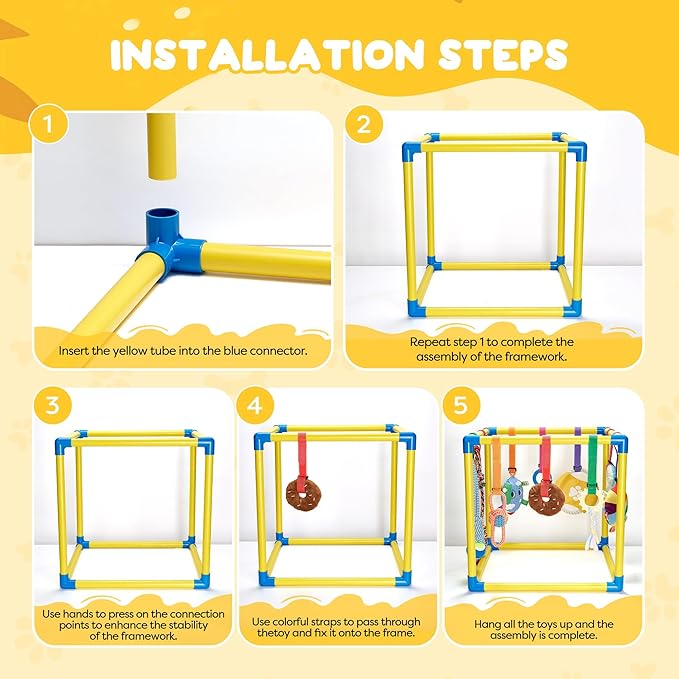 INSTALLATION STEPS

1

Insert the yellow tube into the blue connector.

2

Repeat step 1 to complete the assembly of the framework.

3

Use hands to press on the connection points to enhance the stability of the framework.

4

Use colorful straps to pass through thetoy and fix it onto the frame.

5

Hang all the toys up and the assembly is complete.