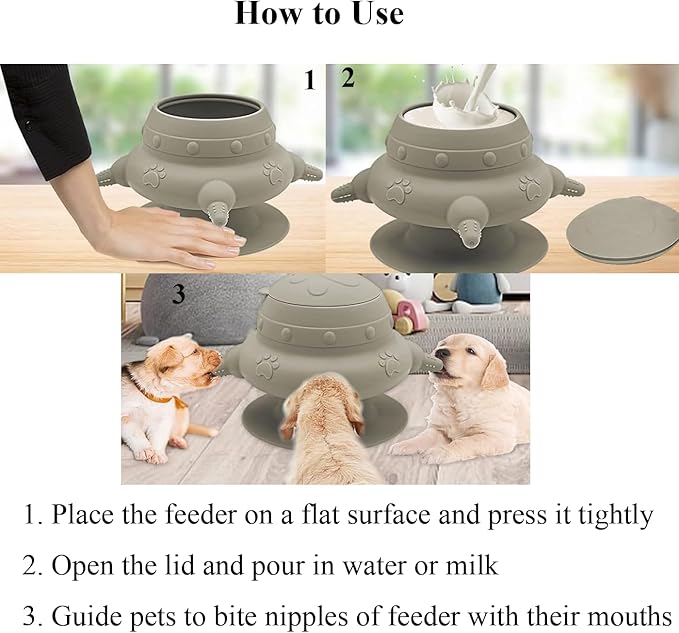 How to Use

1

2

3

1. Place the feeder on a flat surface and press it tightly

2. Open the lid and pour in water or milk

3. Guide pets to bite nipples of feeder with their mouths