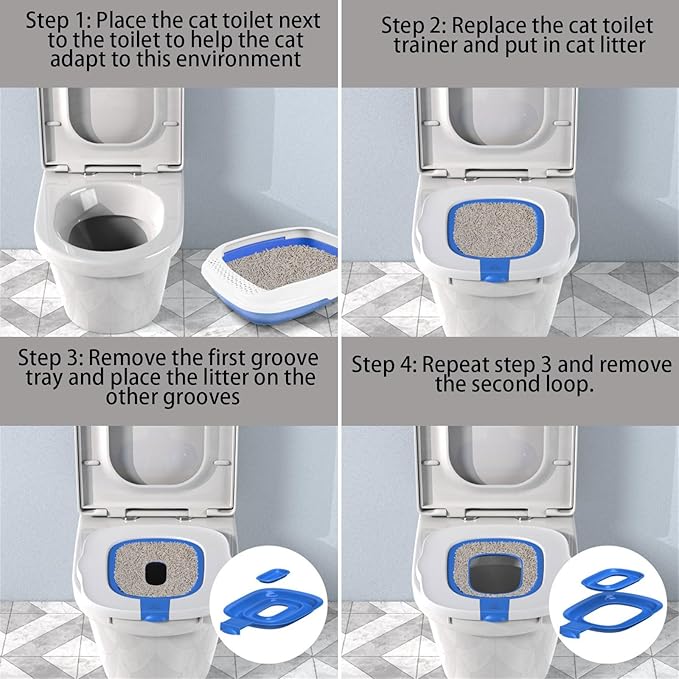 Step 1: Place the cat toilet next to the toilet to help the cat adapt to this environment

Step 2: Replace the cat toilet trainer and put in cat litter

Step 3: Remove the first groove tray and place the litter on the other grooves

Step 4: Repeat step 3 and remove the second loop.