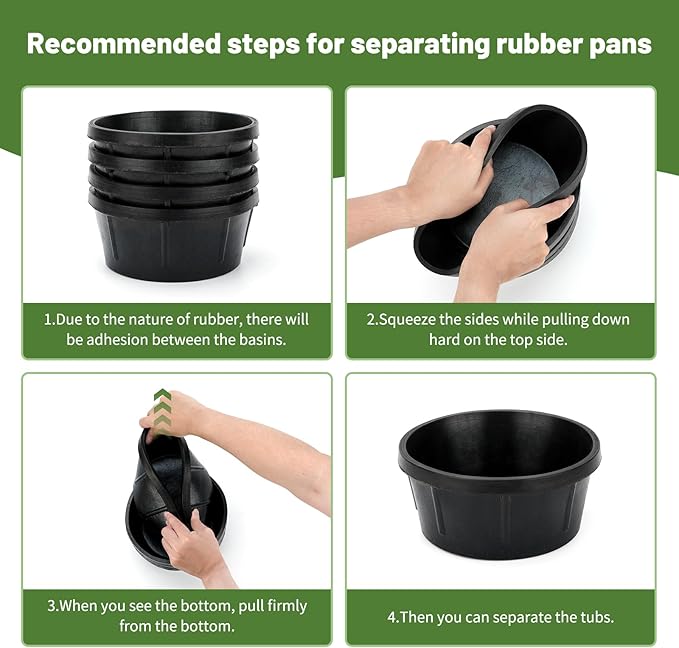 Recommended steps for separating rubber pans

1.Due to the nature of rubber, there will be adhesion between the basins.

2.Squeeze the sides while pulling down hard on the top side.

3.When you see the bottom, pull firmly from the bottom.

4.Then you can separate the tubs.