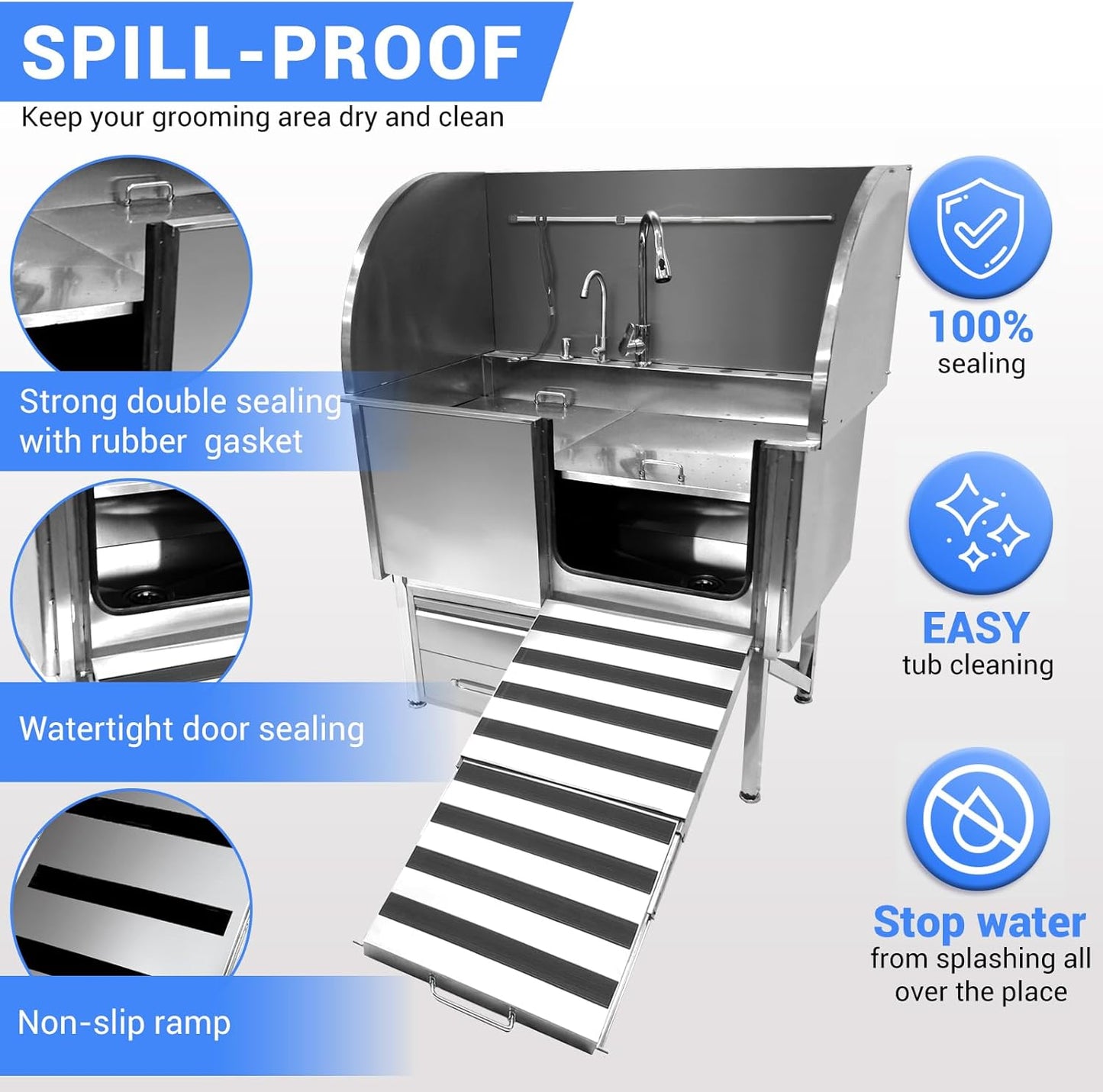 SPILL-PROOF

Keep your grooming area dry and clean

Strong double sealing with rubber gasket

Watertight door sealing

Non-slip ramp

100%
sealing

EASY
tub cleaning

Stop water
from splashing all over the place