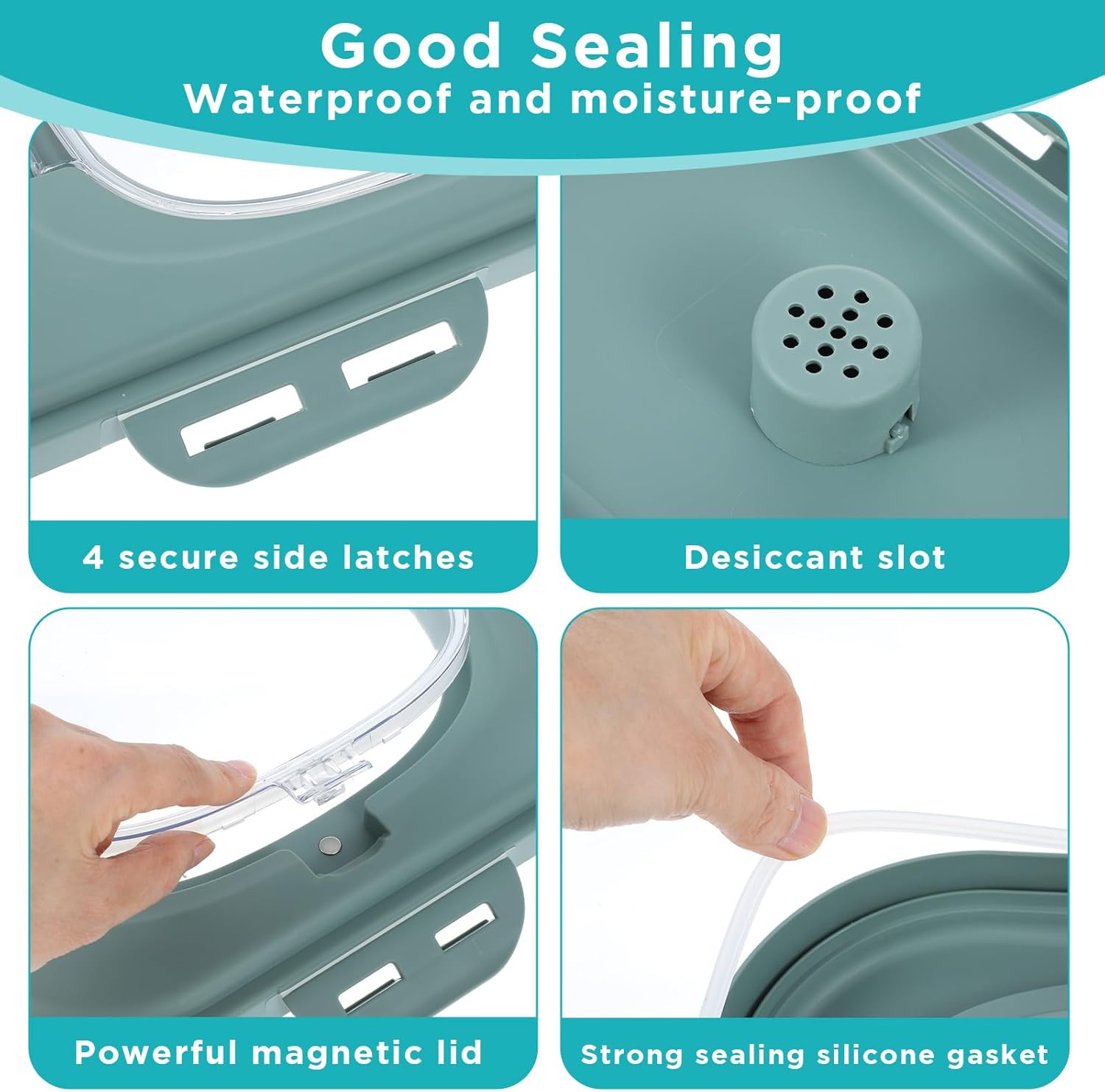 Good Sealing
Waterproof and moisture-proof

4 secure side latches

Desiccant slot

Powerful magnetic lid

Strong sealing silicone gasket