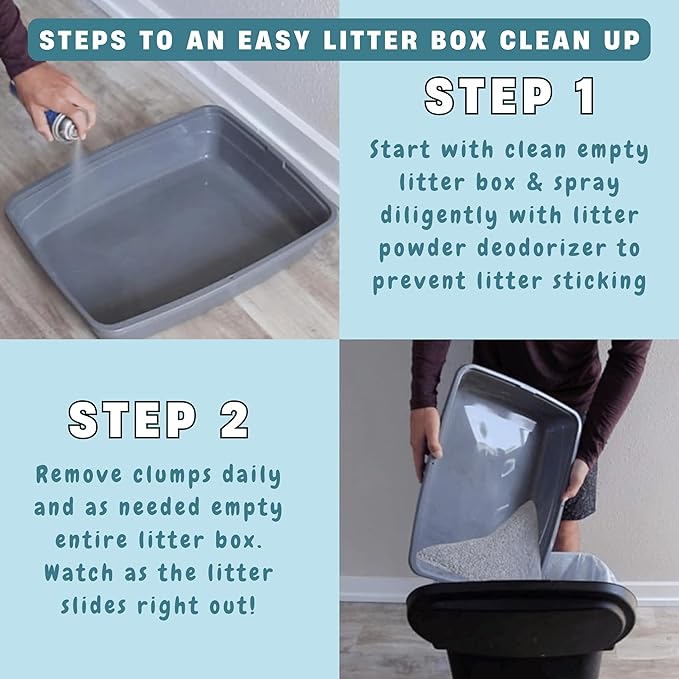 STEPS TO AN EASY LITTER BOX CLEAN UP

STEP 1

Start with clean empty litter box & spray diligently with litter powder deodorizer to prevent litter sticking

STEP 2

Remove clumps daily and as needed empty entire litter box. Watch as the litter slides right out!