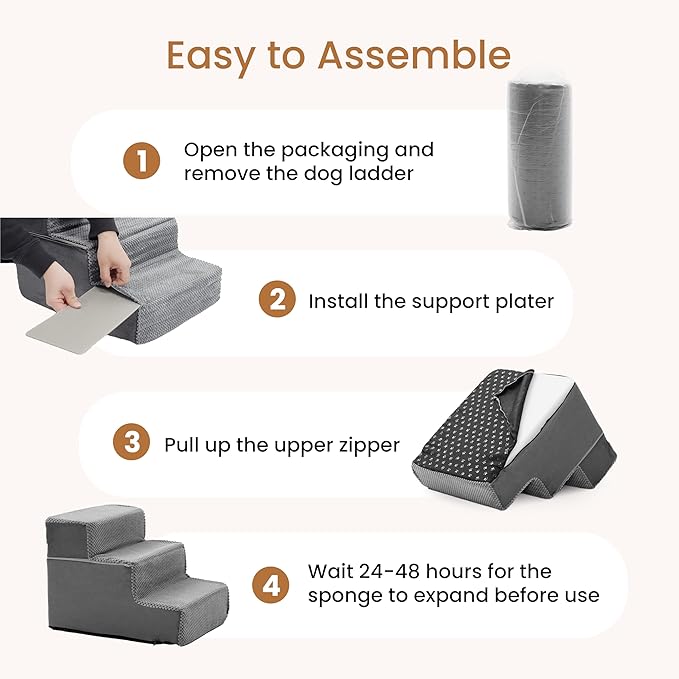 Easy to Assemble

1 Open the packaging and remove the dog ladder

2 Install the support plater

3 Pull up the upper zipper

4 Wait 24-48 hours for the sponge to expand before use