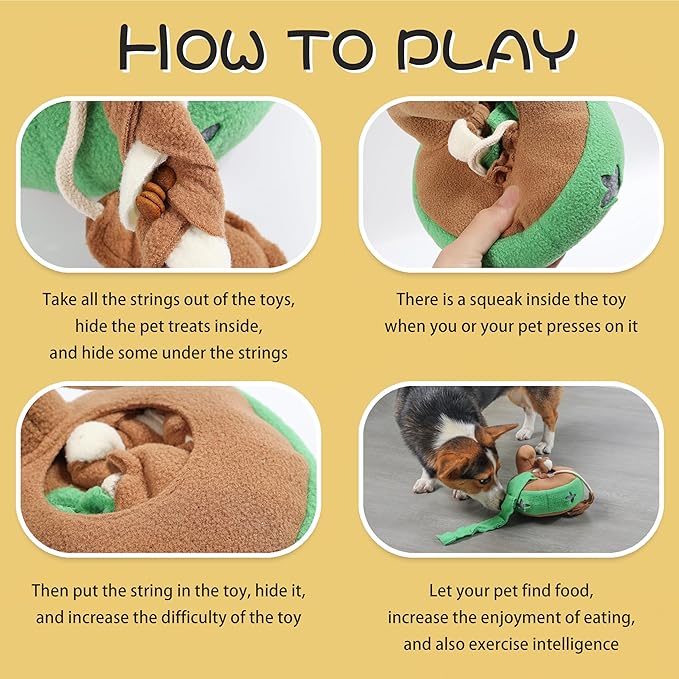 HOW TO PLAY

Take all the strings out of the toys, hide the pet treats inside, and hide some under the strings

There is a squeak inside the toy when you or your pet presses on it

Then put the string in the toy, hide it, and increase the difficulty of the toy

Let your pet find food, increase the enjoyment of eating, and also exercise intelligence