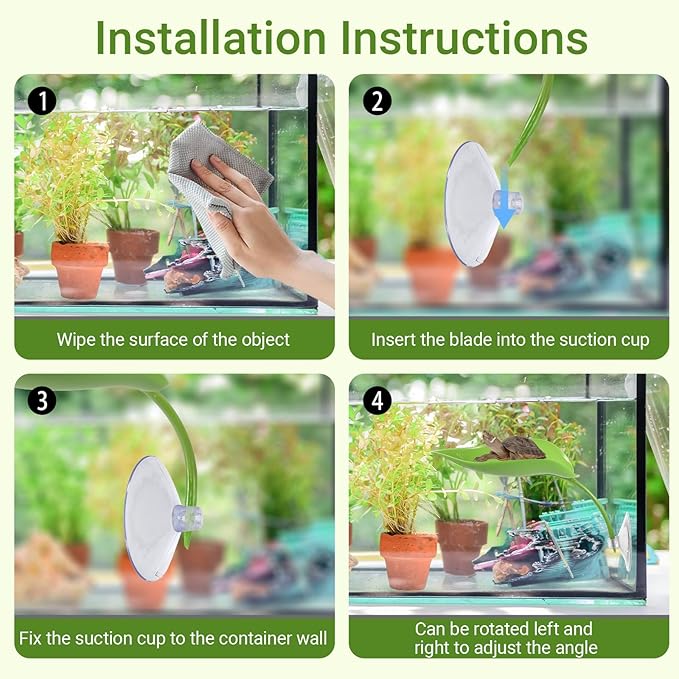 Installation Instructions

1

Wipe the surface of the object

2

Insert the blade into the suction cup

3

Fix the suction cup to the container wall

4

Can be rotated left and right to adjust the angle