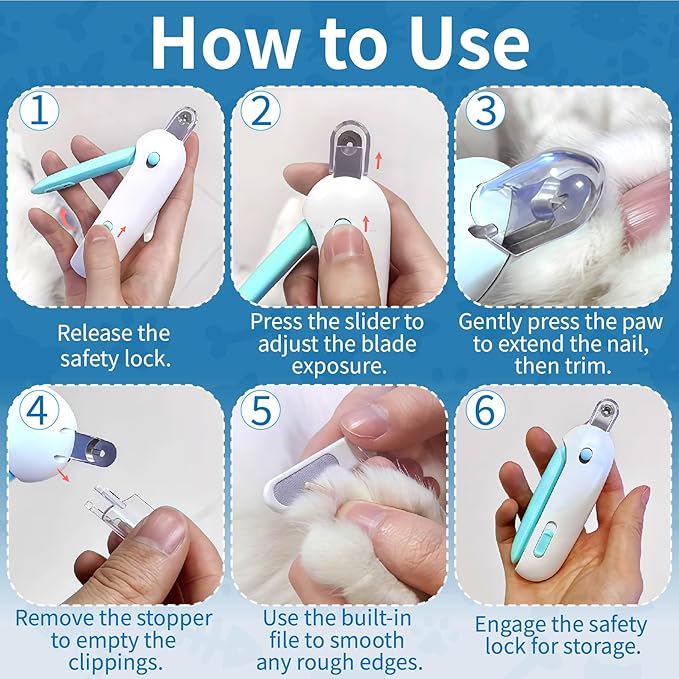 How to Use

1

Release the safety lock.

2

Press the slider to adjust the blade exposure.

3

Gently press the paw to extend the nail, then trim.

4

Remove the stopper to empty the clippings.

5

Use the built-in file to smooth any rough edges.

6

Engage the safety lock for storage.