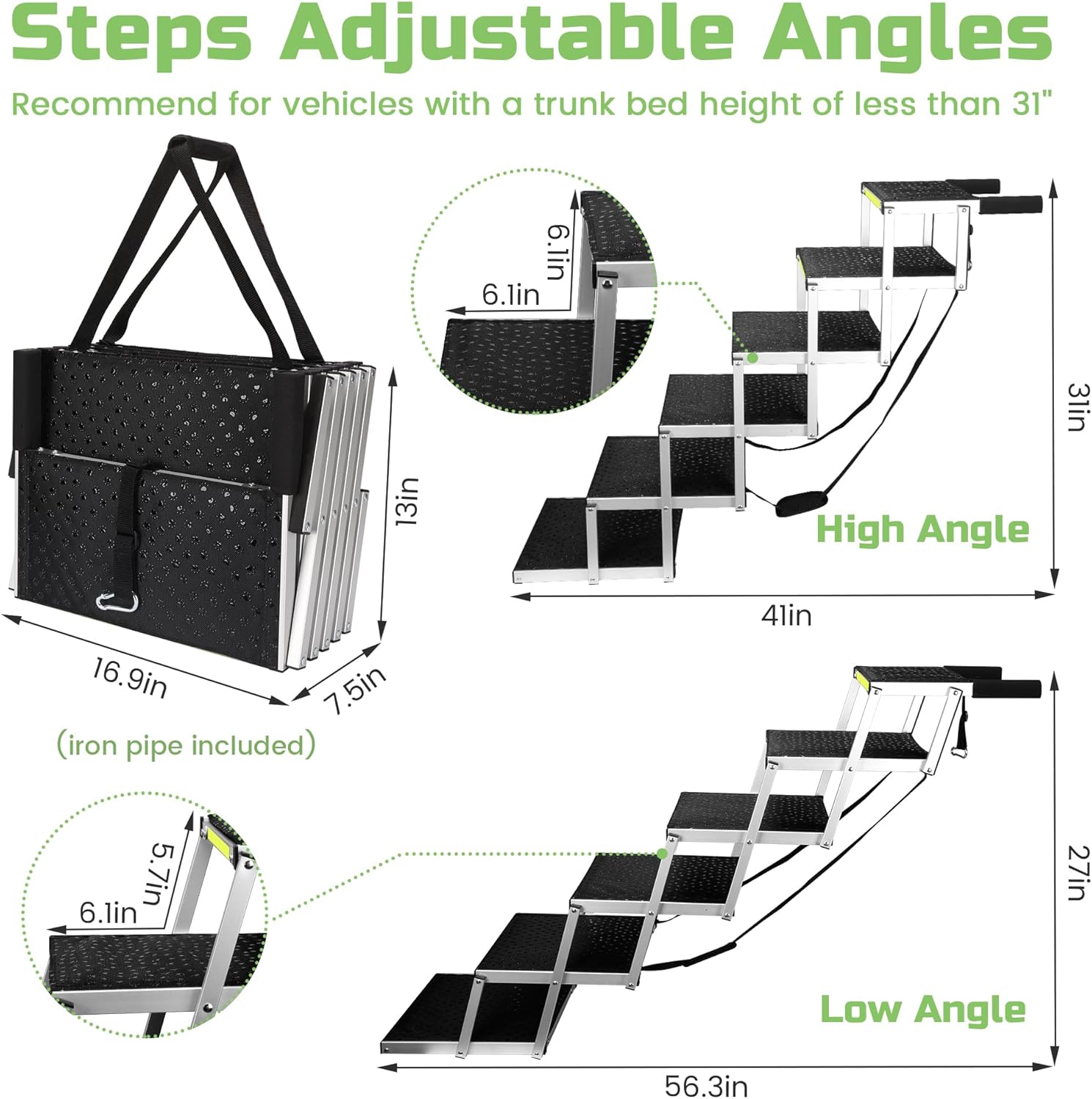 Steps Adjustable Angles

Recommend for vehicles with a trunk bed height of less than 31"

6.1in

6.1in

31in

13in

High Angle

41in

16.9in

7.5in

(iron pipe included)

5.7in

6.1in

27in

Low Angle

56.3in