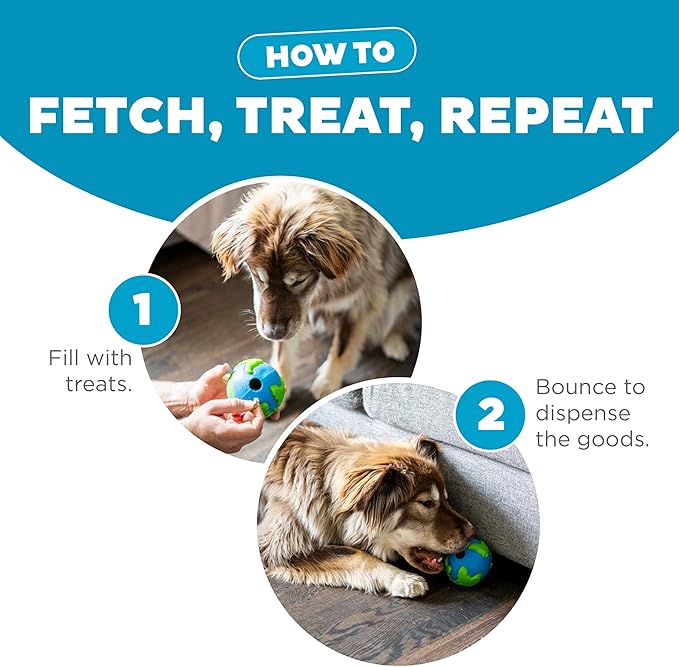 HOW TO

FETCH, TREAT, REPEAT

1

Fill with treats.

2

Bounce to dispense the goods.