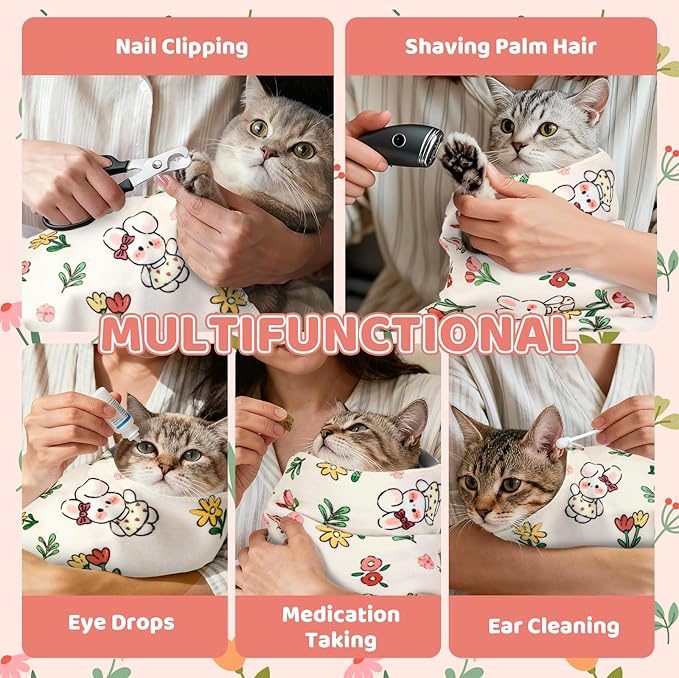 Nail Clipping

Shaving Palm Hair

MULTIFUNCTIONAL

Eye Drops

Medication Taking

Ear Cleaning