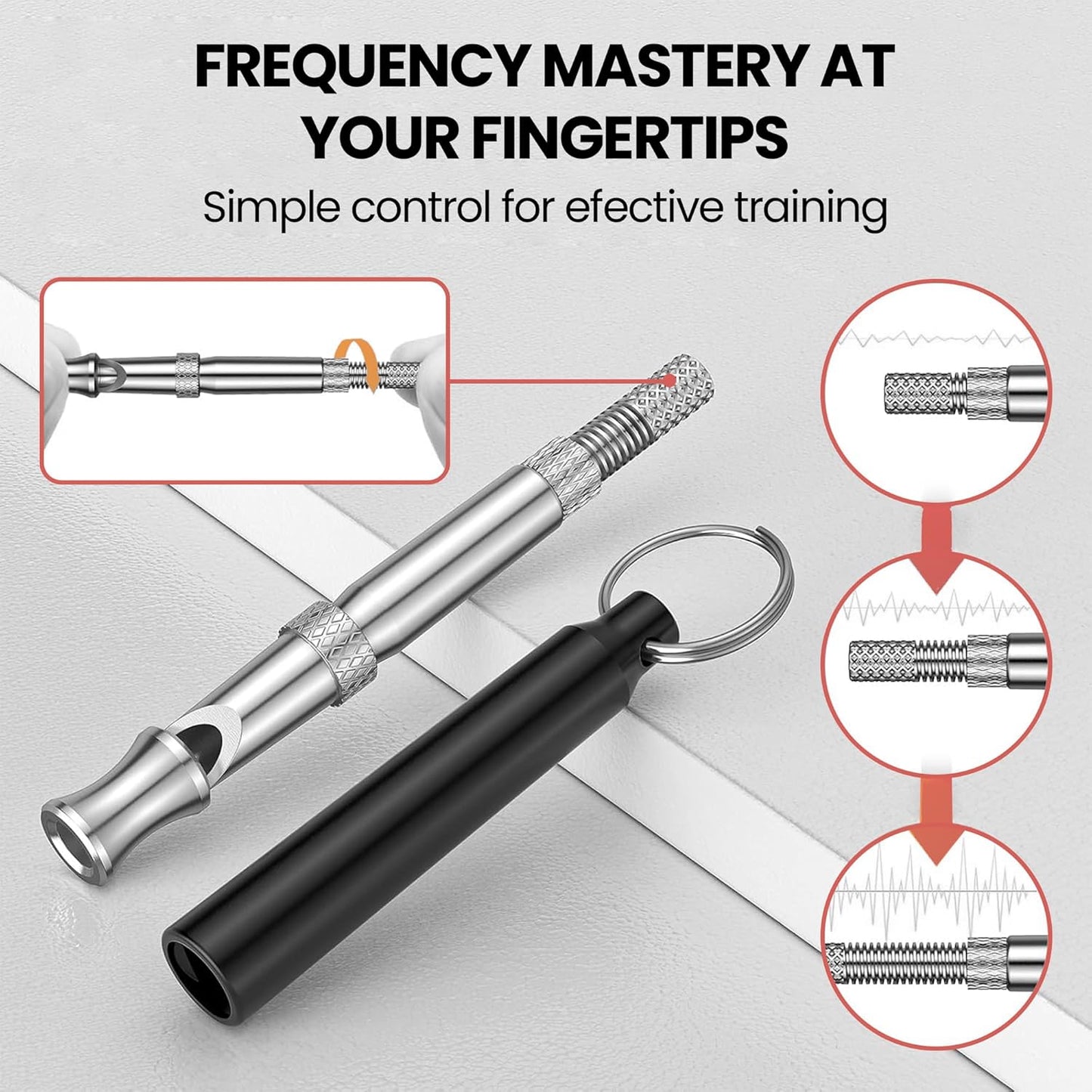 FREQUENCY MASTERY AT YOUR FINGERTIPS

Simple control for efective training