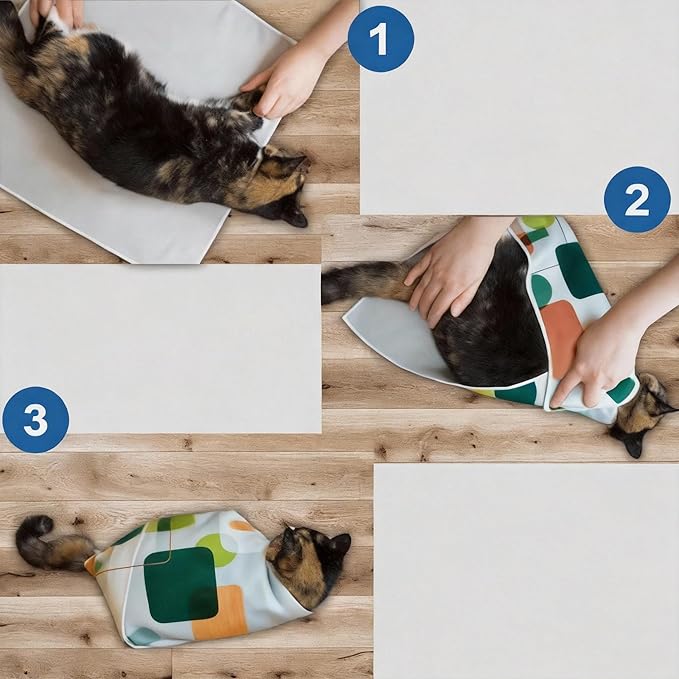 1

2

3