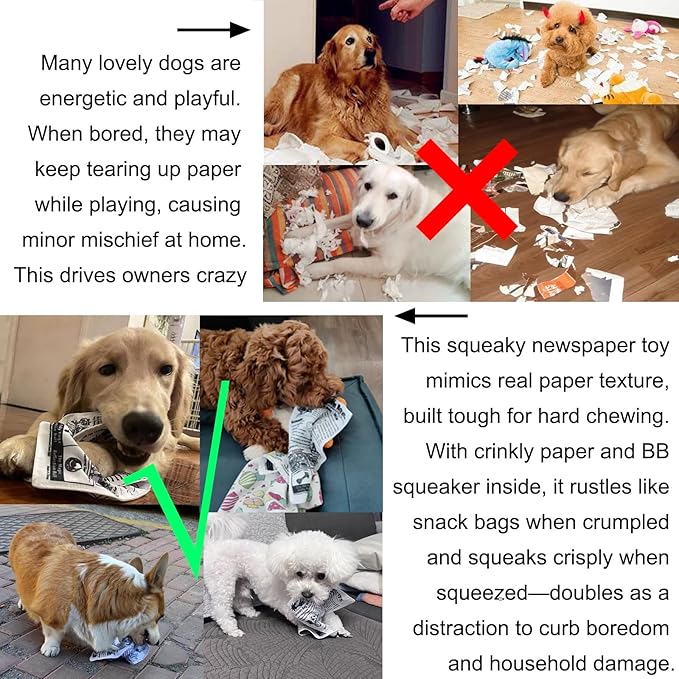 Many lovely dogs are energetic and playful. When bored, they may keep tearing up paper while playing, causing minor mischief at home. This drives owners crazy

This squeaky newspaper toy mimics real paper texture, built tough for hard chewing. With crinkly paper and BB squeaker inside, it rustles like snack bags when crumpled and squeaks crisply when squeezed—doubles as a distraction to curb boredom and household damage.