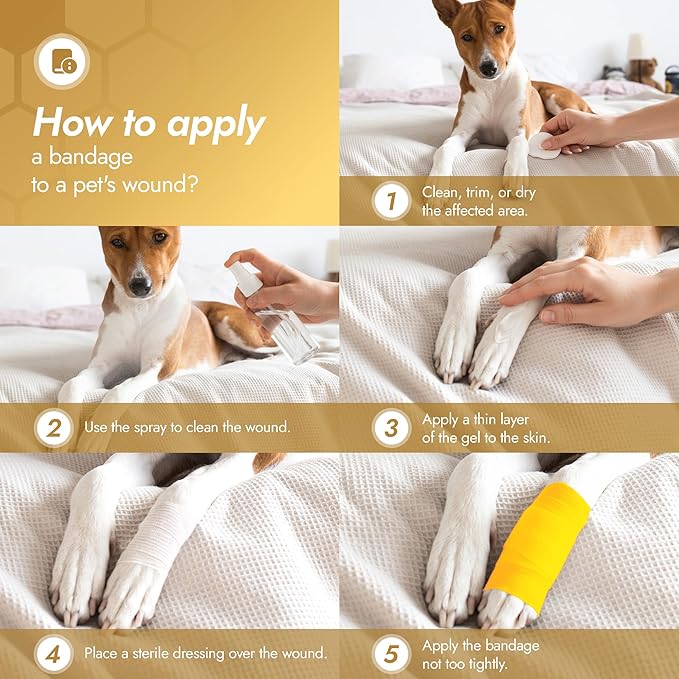 How to apply a bandage to a pet's wound?

1 Clean, trim, or dry the affected area.

2 Use the spray to clean the wound.

3 Apply a thin layer of the gel to the skin.

4 Place a sterile dressing over the wound.

5 Apply the bandage not too tightly.