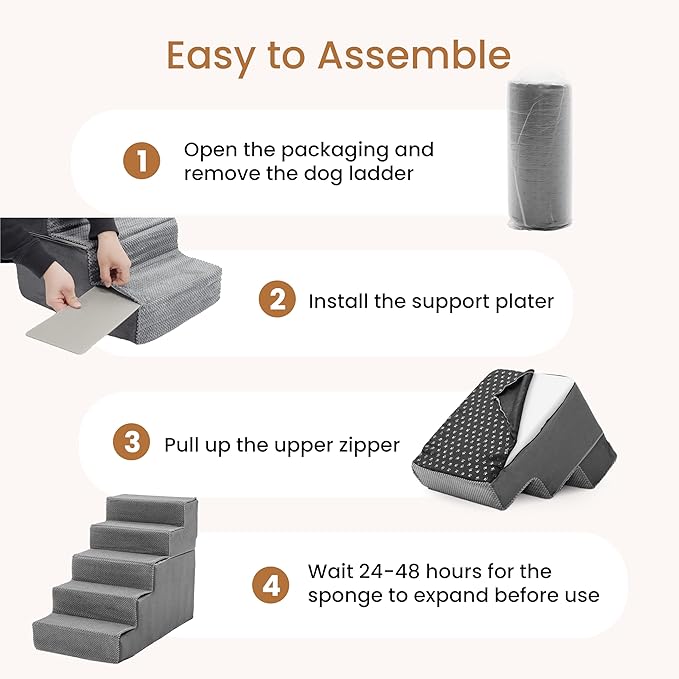 Easy to Assemble

1 Open the packaging and remove the dog ladder

2 Install the support plater

3 Pull up the upper zipper

4 Wait 24-48 hours for the sponge to expand before use