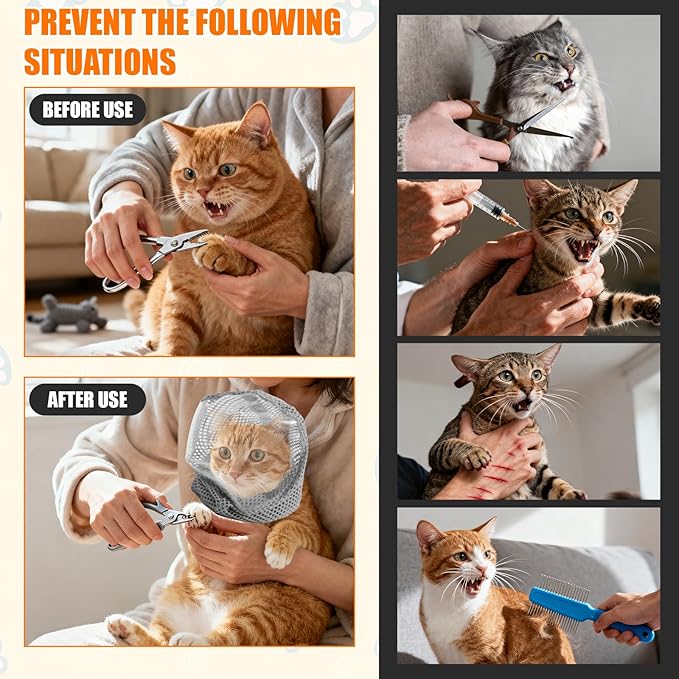 PREVENT THE FOLLOWING SITUATIONS

BEFORE USE

AFTER USE