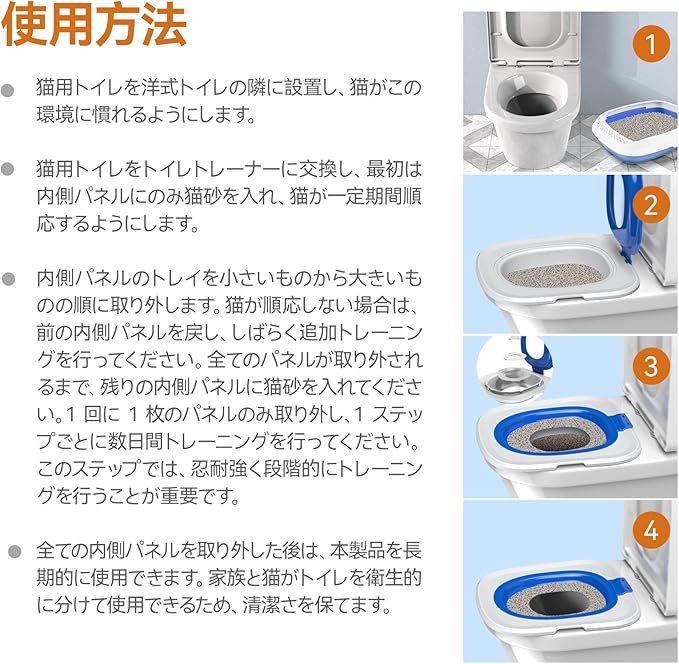 使用方法

猫用トイレを洋式トイレの隣に設置し、猫がこの環境に慣れるようにします。

猫用トイレをトイレトレーナーに交換し、最初は内側パネルにのみ猫砂を入れ、猫が一定期間順応するようにします。

内側パネルのトレイを小さいものから大きいものの順に取り外します。猫が順応しない場合は、前の内側パネルを戻し、しばらく追加トレーニングを行ってください。全てのパネルが取り外されるまで、残りの内側パネルに猫砂を入れてください。1 回に 1 枚のパネルのみ取り外し、1 ステップごとに数日間トレーニングを行ってください。このステップでは、忍耐強く段階的にトレーニングを行うことが重要です。

全ての内側パネルを取り外した後は、本製品を長期的に使用できます。家族と猫がトイレを衛生的に分けて使用できるため、清潔さを保てます。

1

2

3

4